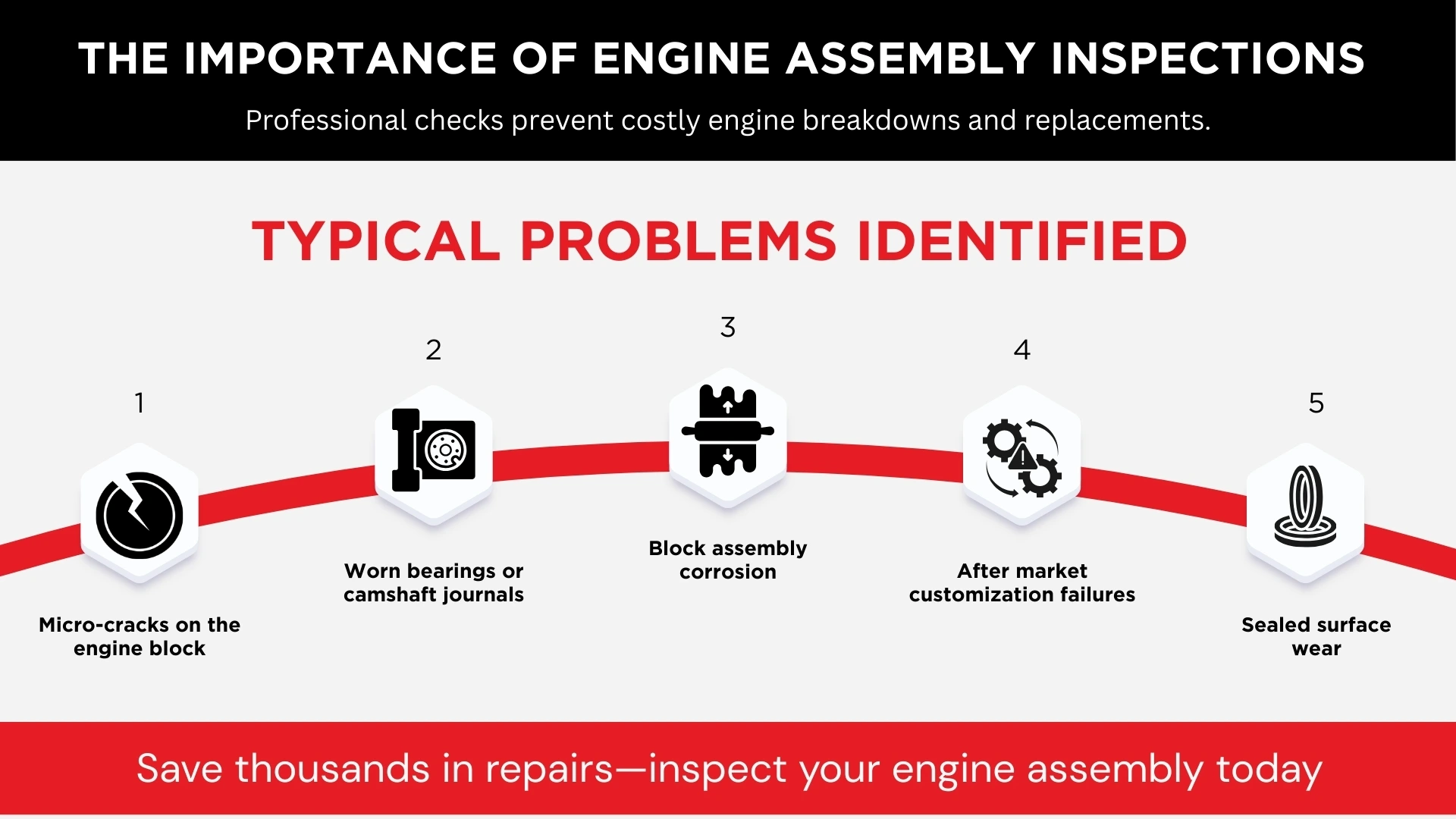 THE IMPORTANCE OF ENGINE ASSEMBLY INSPECTIONS

Professional checks prevent costly engine breakdowns and replacements.

TYPICAL PROBLEMS IDENTIFIED

1
Micro-cracks on the engine block

2
Worn bearings or camshaft journals

3
Block assembly corrosion

4
After market customization failures

5
Sealed surface wear

Save thousands in repairs—inspect your engine assembly today