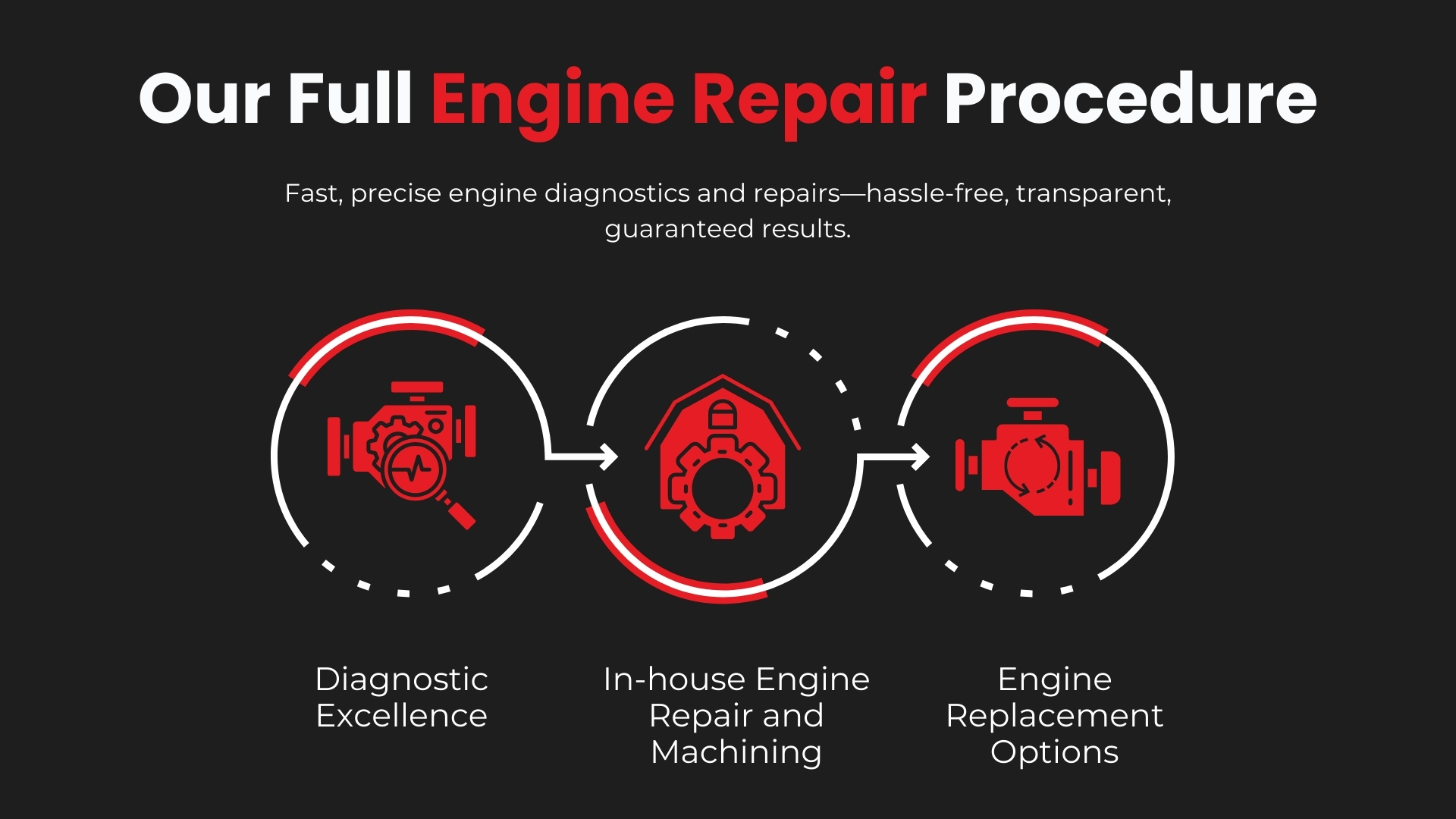 Our Full Engine Repair Procedure

Fast, precise engine diagnostics and repairs—hassle-free, transparent, guaranteed results.

Diagnostic Excellence

In-house Engine Repair and Machining

Engine Replacement Options