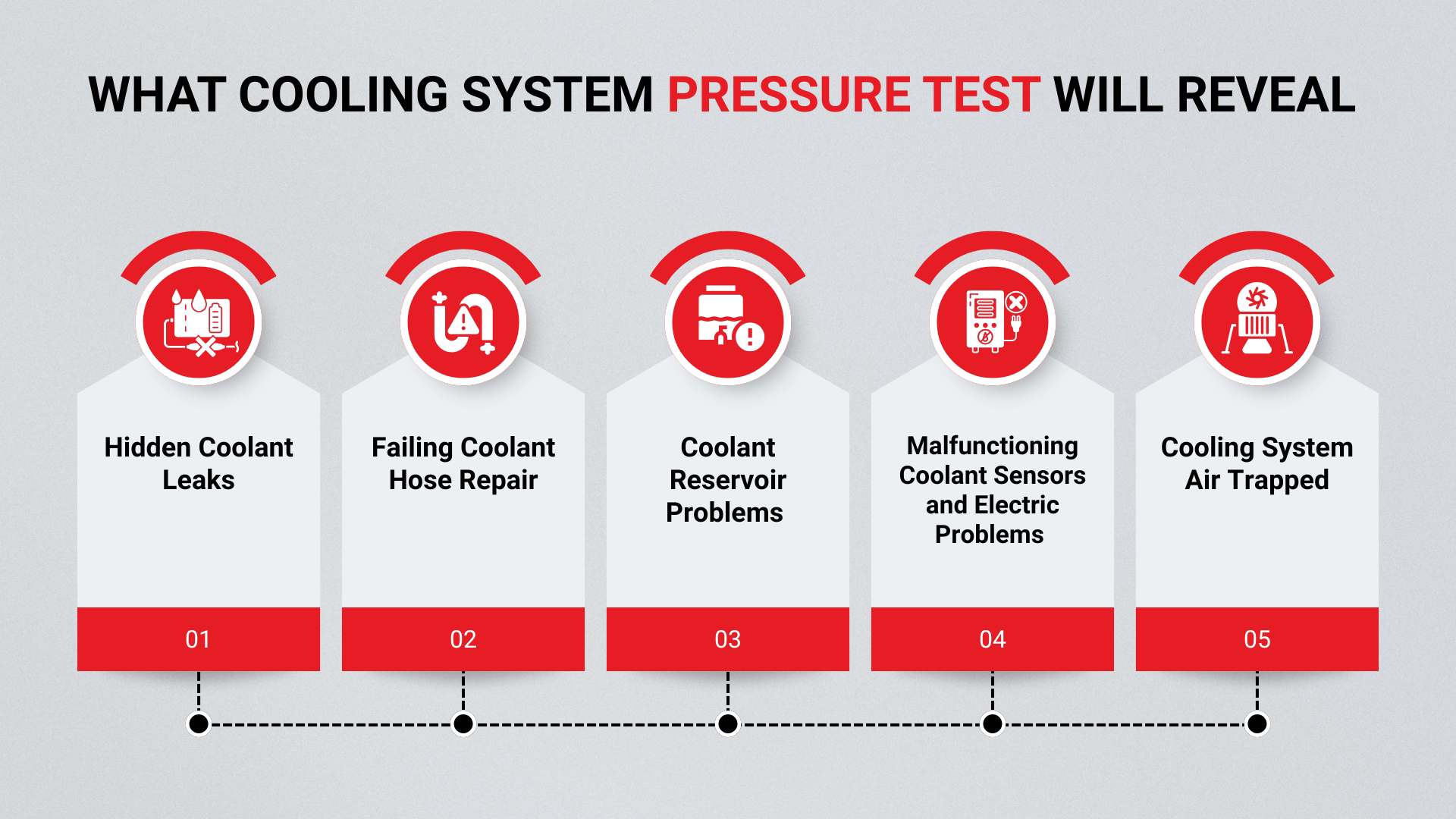 WHAT COOLING SYSTEM PRESSURE TEST WILL REVEAL

Hidden Coolant Leaks

01

Failing Coolant Hose Repair

02

Coolant Reservoir Problems

03

Malfunctioning Coolant Sensors and Electric Problems

04

Cooling System Air Trapped

05