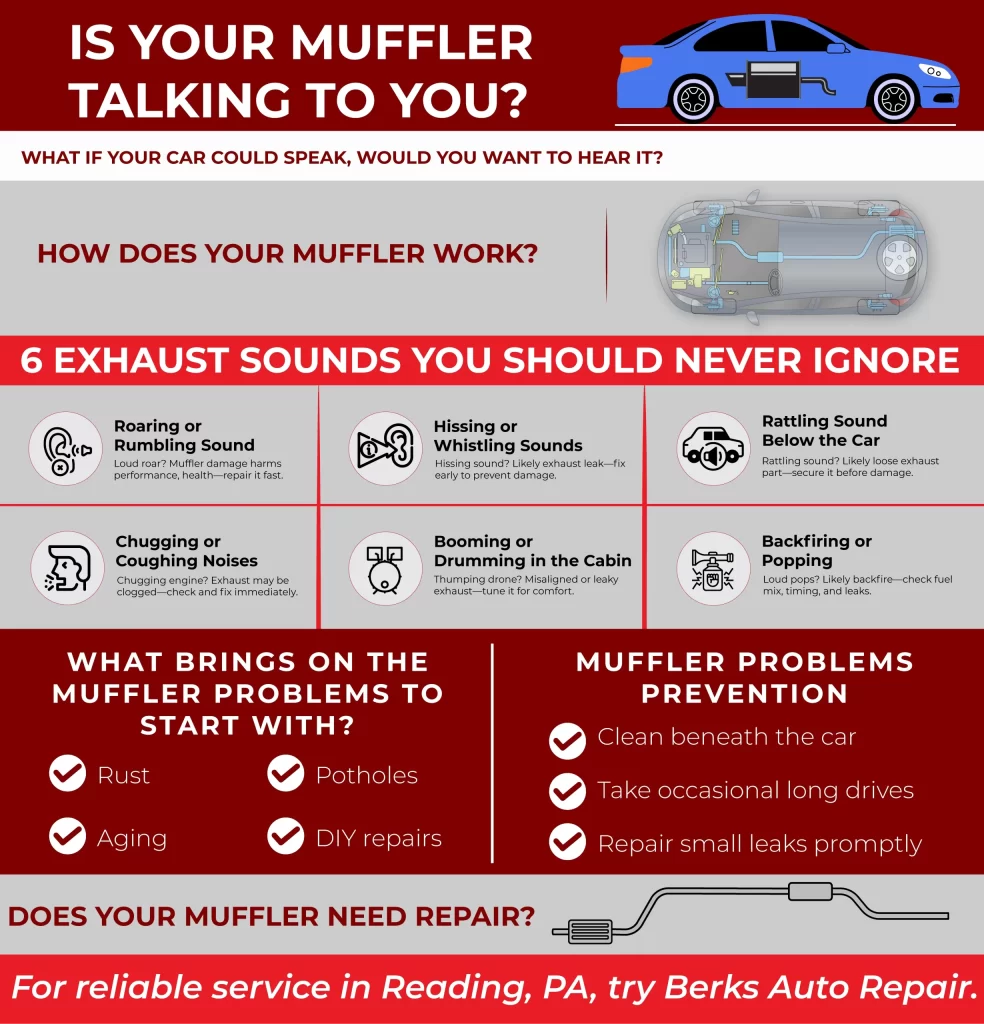 IS YOUR MUFFLER TALKING TO YOU?

WHAT IF YOUR CAR COULD SPEAK, WOULD YOU WANT TO HEAR IT?

HOW DOES YOUR MUFFLER WORK?

6 EXHAUST SOUNDS YOU SHOULD NEVER IGNORE

Roaring or Rumbling Sound
Loud roar? Muffler damage harms performance, health—repair it fast.

Hissing or Whistling Sounds
Hissing sound? Likely exhaust leak—fix early to prevent damage.

Rattling Sound Below the Car
Rattling sound? Likely loose exhaust part—secure it before damage.

Chugging or Coughing Noises
Chugging engine? Exhaust may be clogged—check and fix immediately.

Booming or Drumming in the Cabin
Thumping drone? Misaligned or leaky exhaust—tune it for comfort.

Backfiring or Popping
Loud pops? Likely backfire—check fuel mix, timing, and leaks.

WHAT BRINGS ON THE MUFFLER PROBLEMS TO START WITH?

Rust
Potholes
Aging
DIY repairs

MUFFLER PROBLEMS PREVENTION

Clean beneath the car
Take occasional long drives
Repair small leaks promptly

DOES YOUR MUFFLER NEED REPAIR?

For reliable service in Reading, PA, try Berks Auto Repair.